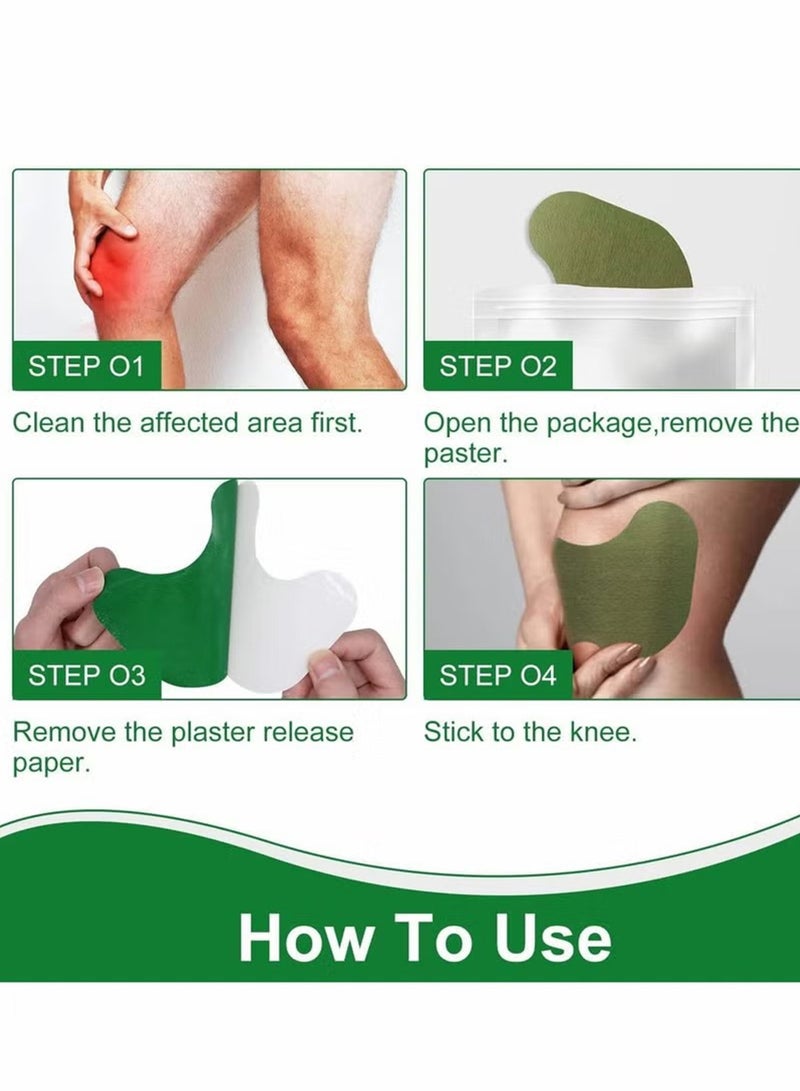 STEP O1

Clean the affected area first.

STEP O2

Open the package,remove the paster.

STEP O3

Remove the plaster release paper.

STEP O4

Stick to the knee.

How To Use