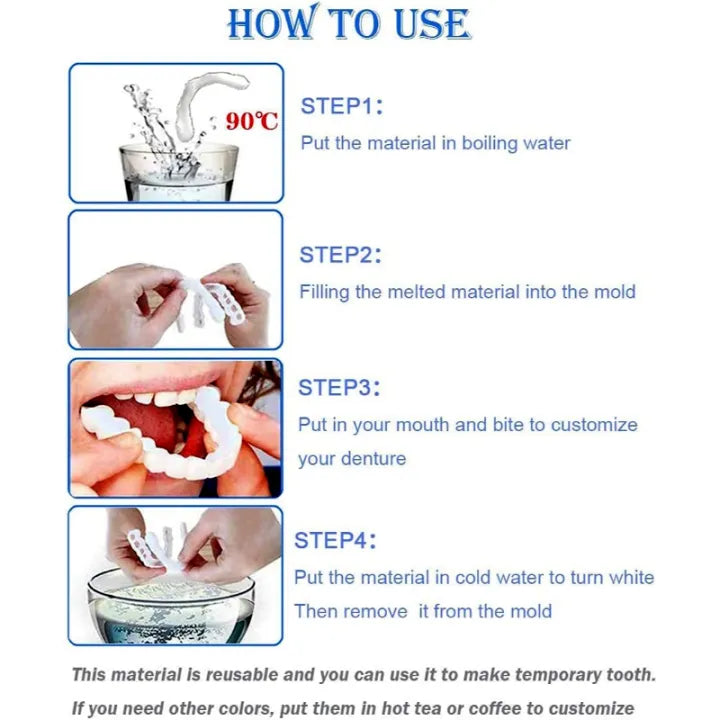 HOW TO USE

90℃

STEP1:
Put the material in boiling water

STEP2:
Filling the melted material into the mold

STEP3:
Put in your mouth and bite to customize your denture

STEP4:
Put the material in cold water to turn white
Then remove it from the mold

This material is reusable and you can use it to make temporary tooth.
If you need other colors, put them in hot tea or coffee to customize