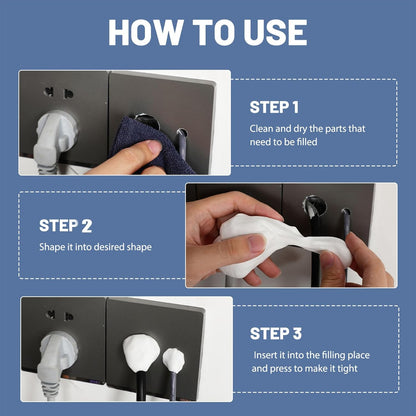 HOW TO USE

STEP 1
Clean and dry the parts that need to be filled

STEP 2
Shape it into desired shape

STEP 3
Insert it into the filling place and press to make it tight