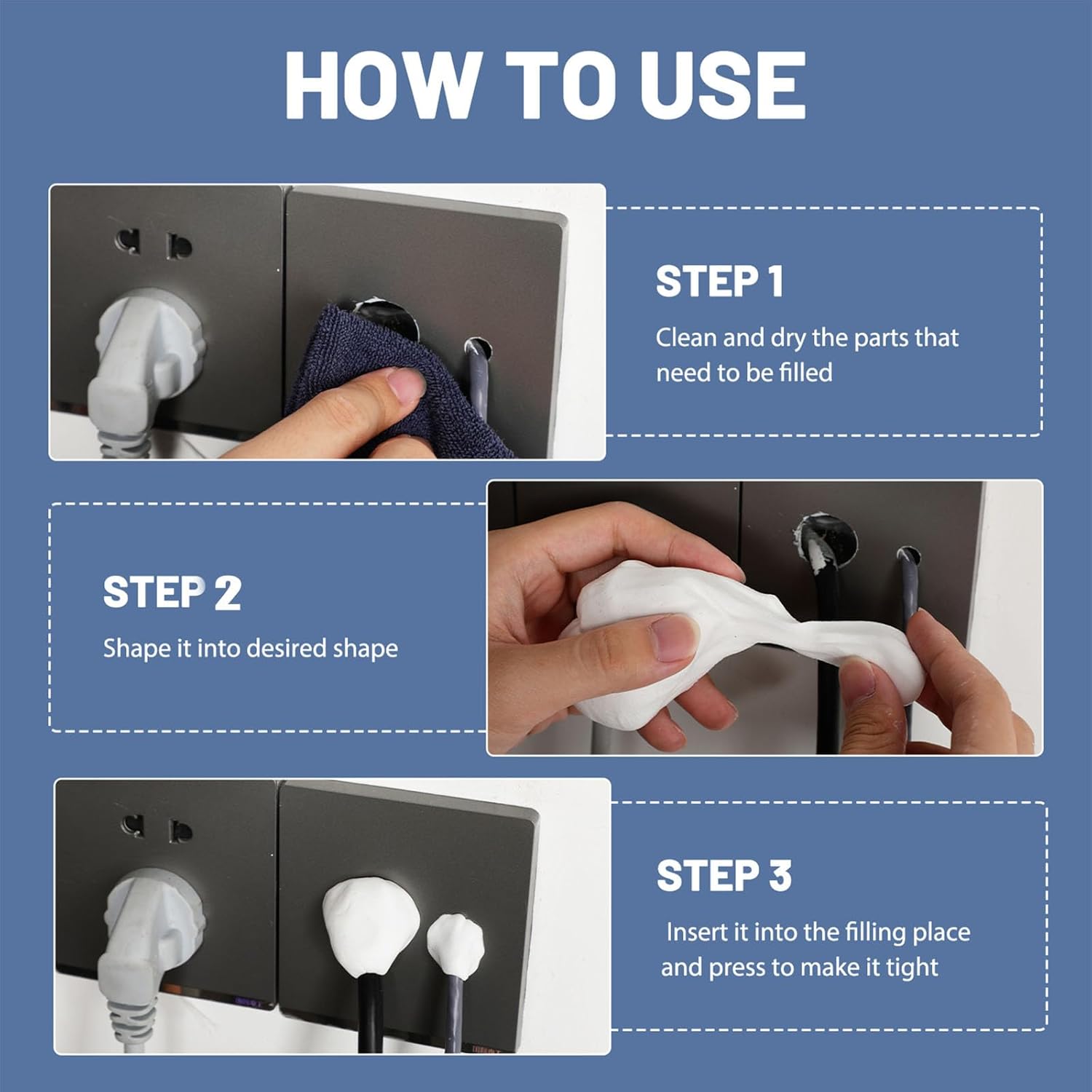 HOW TO USE

STEP 1
Clean and dry the parts that need to be filled

STEP 2
Shape it into desired shape

STEP 3
Insert it into the filling place and press to make it tight