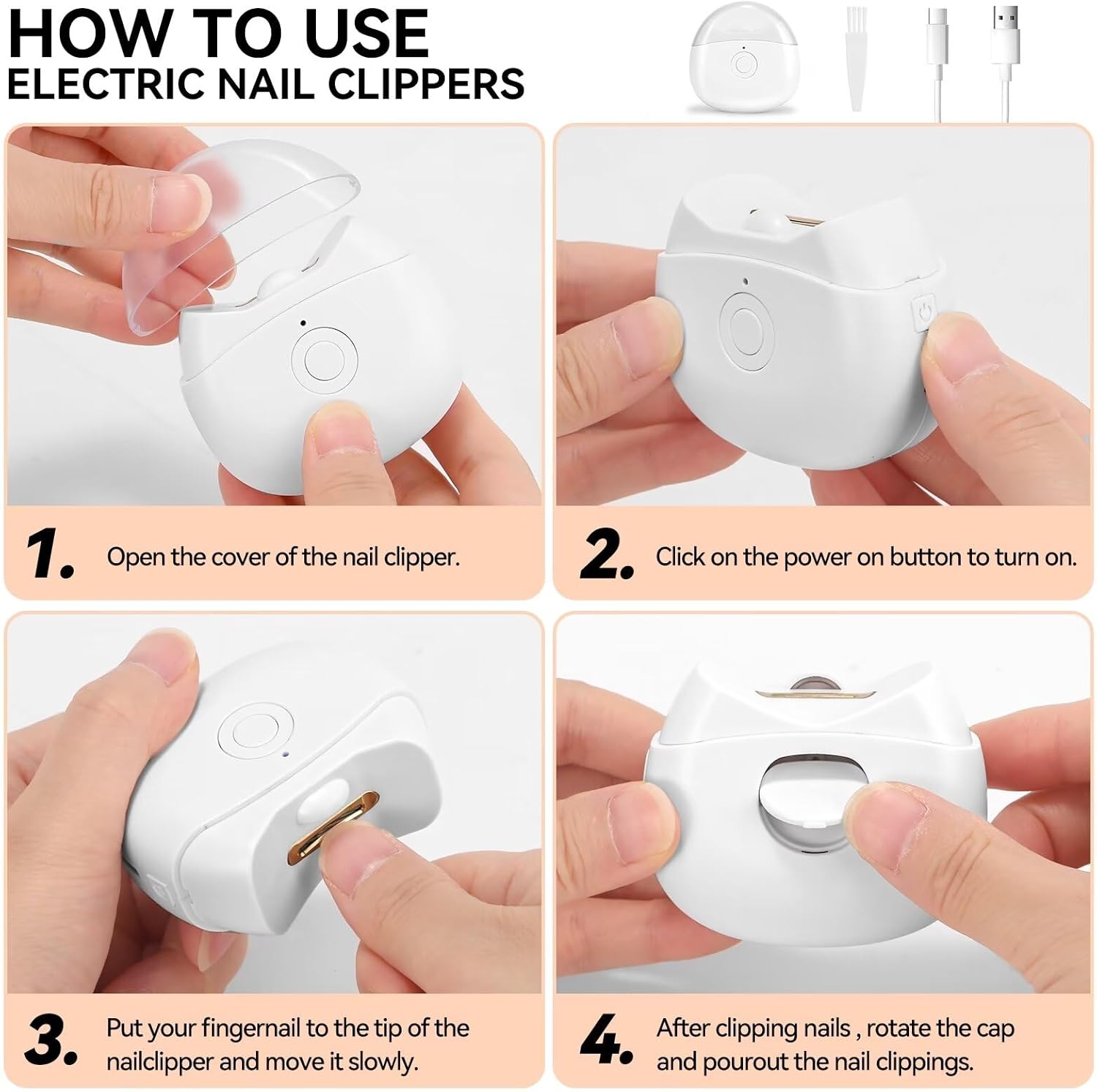 HOW TO USE
ELECTRIC NAIL CLIPPERS

1. Open the cover of the nail clipper.

2. Click on the power on button to turn on.

3. Put your fingernail to the tip of the nailclipper and move it slowly.

4. After clipping nails , rotate the cap and pourout the nail clippings.