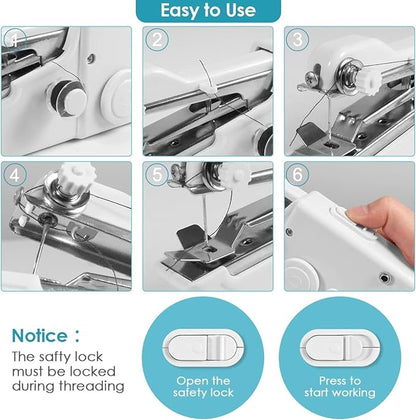 Easy to Use

1

2

3

4

5

6

Notice :
The safty lock must be locked during threading

Open the safety lock

Press to start working